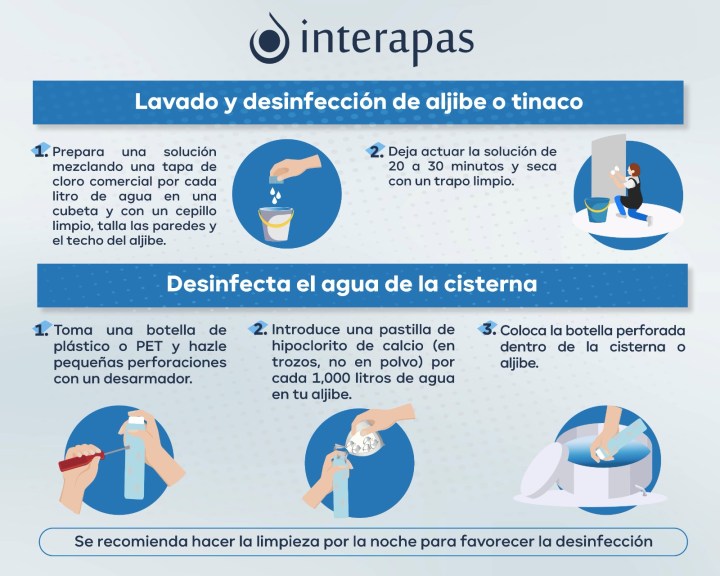 interapas

Lavado y desinfección de aljibe o tinaco

1. Prepara una solución mezclando una tapa de cloro comercial por cada litro de agua en una cubeta y con un cepillo limpio, talla las paredes y el techo del aljibe.

2. Deja actuar la solución de 20 a 30 minutos y seca con un trapo limpio.

Desinfecta el agua de la cisterna

1. Toma una botella de plástico o PET y hazle pequeñas perforaciones con un desarmador.

2. Introduce una pastilla de hipoclorito de calcio (en trozos, no en polvo) por cada 1,000 litros de agua en tu aljibe.

3. Coloca la botella perforada dentro de la cisterna o aljibe.

Se recomienda hacer la limpieza por la noche para favorecer la desinfección