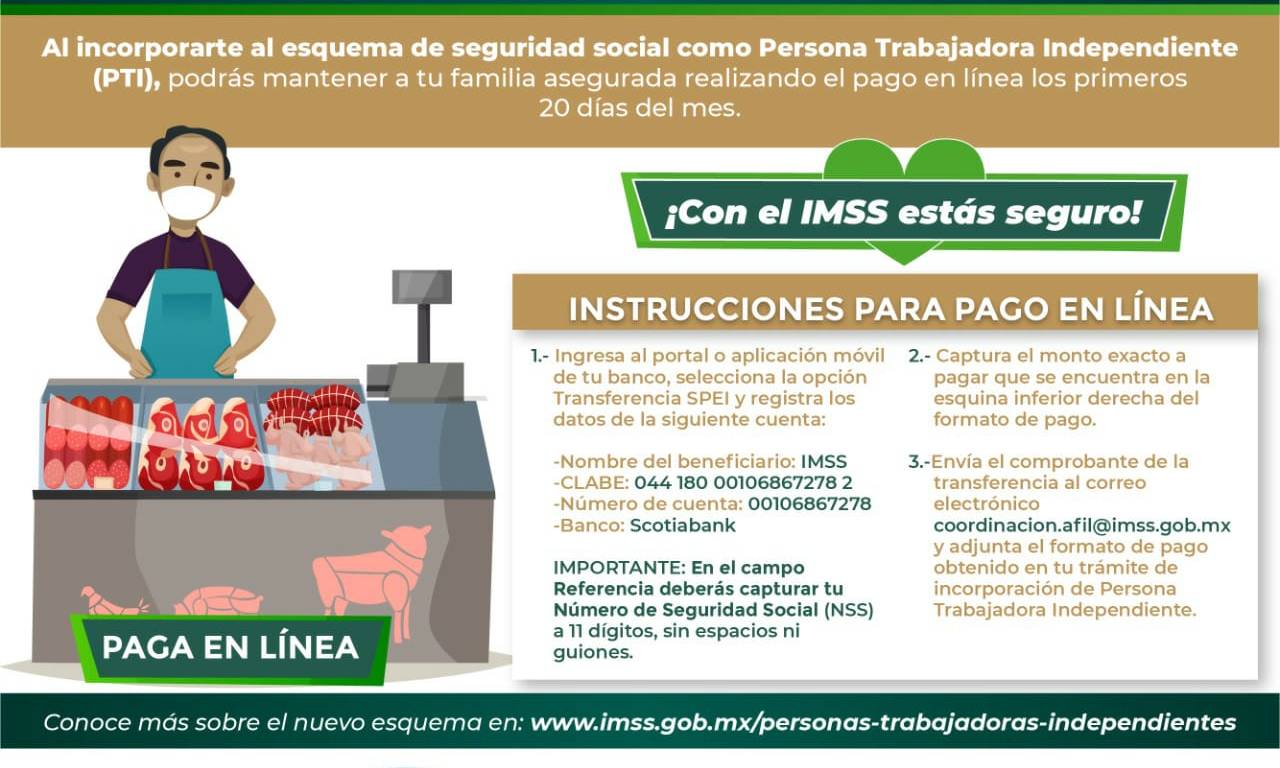 Al incorporarte al esquema de seguridad social como Persona Trabajadora Independiente (PTI), podrás mantener a tu familia asegurada realizando el pago en línea los primeros 20 días del mes.

¡Con el IMSS estás seguro!

INSTRUCCIONES PARA PAGO EN LÍNEA

1.- Ingresa al portal o aplicación móvil de tu banco, selecciona la opción Transferencia SPEI y registra los datos de la siguiente cuenta:

-Nombre del beneficiario: IMSS
-CLABE: 044 180 00106867278 2
-Número de cuenta: 00106867278
-Banco: Scotiabank

IMPORTANTE: En el campo Referencia deberás capturar tu Número de Seguridad Social (NSS) a 11 dígitos, sin espacios ni guiones.

2.- Captura el monto exacto a pagar que se encuentra en la esquina inferior derecha del formato de pago.

3.-Envía el comprobante de la transferencia al correo electrónico coordinacion.afil@imss.gob.mx y adjunta el formato de pago obtenido en tu trámite de incorporación de Persona Trabajadora Independiente.

PAGA EN LÍNEA

Conoce más sobre el nuevo esquema en: www.imss.gob.mx/personas-trabajadoras-independientes